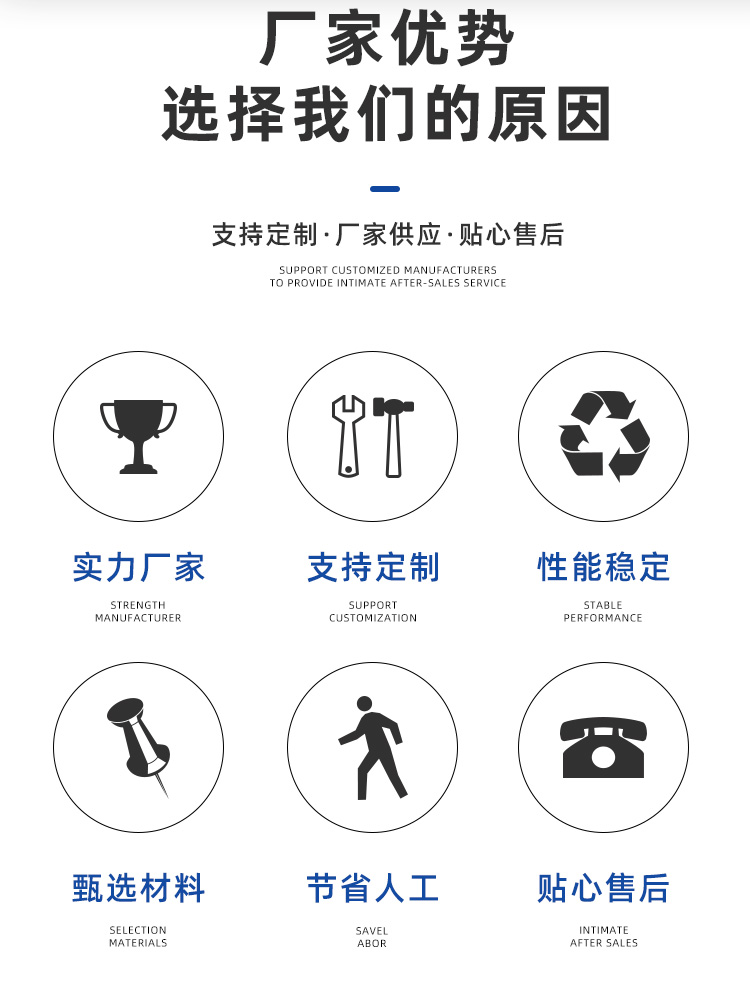 厂家优势
选择我们的原因

支持定制·厂家供应·贴心售后

SUPPORT CUSTOMIZED MANUFACTURERS
TO PROVIDE INTIMATE AFTER-SALES SERVICE

实力厂家
STRENGTH
MANUFACTURER

支持定制
SUPPORT
CUSTOMIZATION

性能稳定
STABLE
PERFORMANCE

甄选材料
SELECTION
MATERIALS

节省人工
SAVEL
ABOR

贴心售后
INTIMATE
AFTER SALES